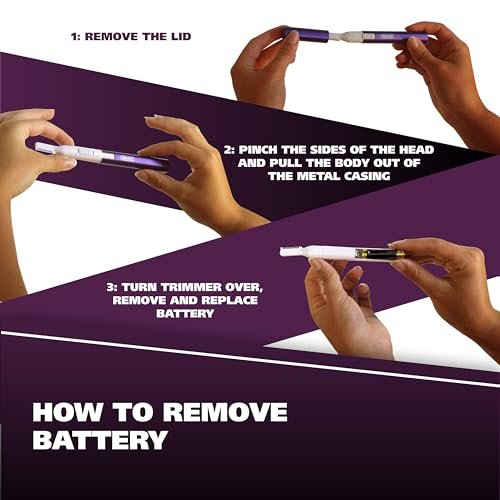 1: REMOVE THE LID

2: PINCH THE SIDES OF THE HEAD AND PULL THE BODY OUT OF THE METAL CASING

3: TURN TRIMMER OVER, REMOVE AND REPLACE BATTERY

HOW TO REMOVE BATTERY