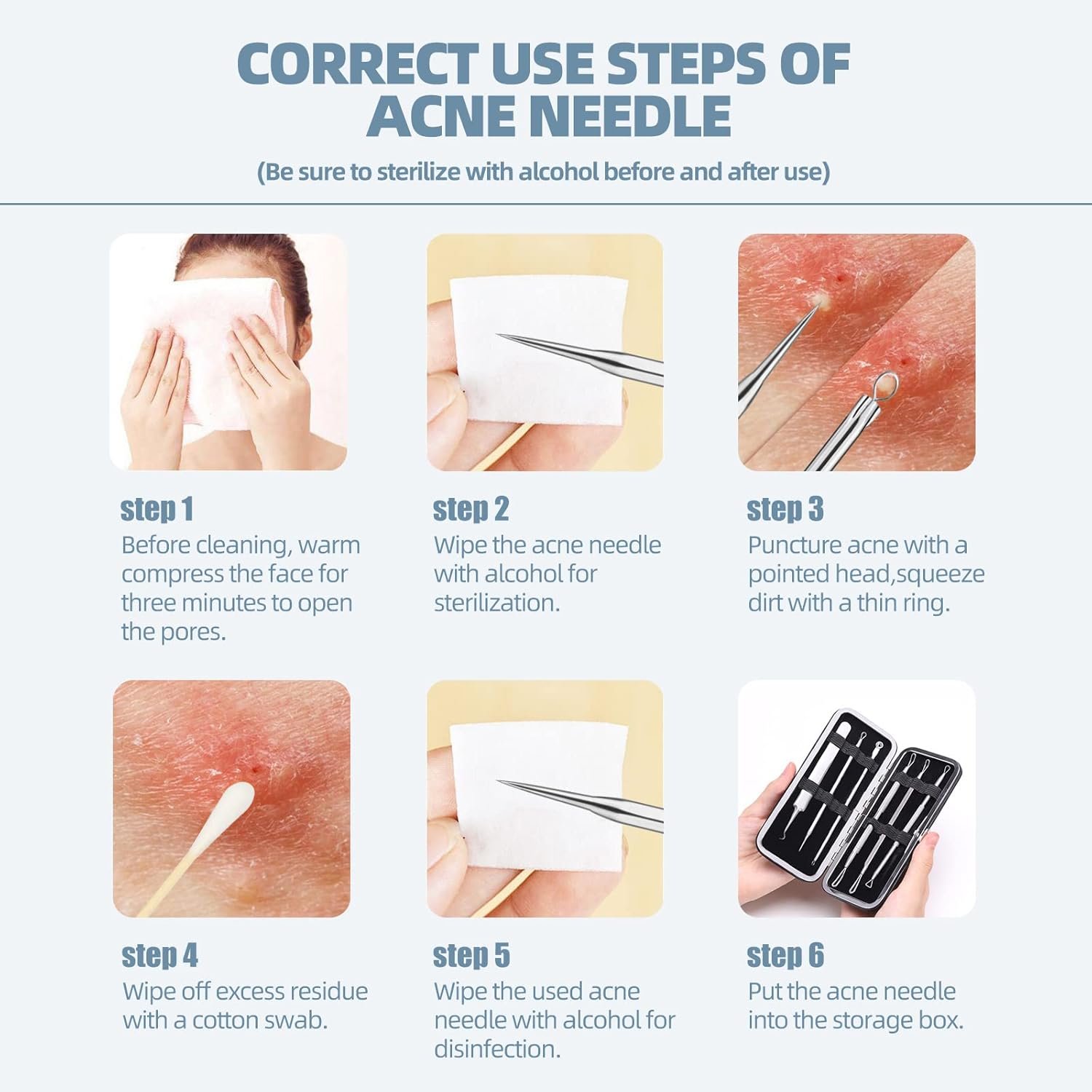 CORRECT USE STEPS OF ACNE NEEDLE

(Be sure to sterilize with alcohol before and after use)

step 1
Before cleaning, warm compress the face for three minutes to open the pores.

step 2
Wipe the acne needle with alcohol for sterilization.

step 3
Puncture acne with a pointed head,squeeze dirt with a thin ring.

step 4
Wipe off excess residue with a cotton swab.

step 5
Wipe the used acne needle with alcohol for disinfection.

step 6
Put the acne needle into the storage box.