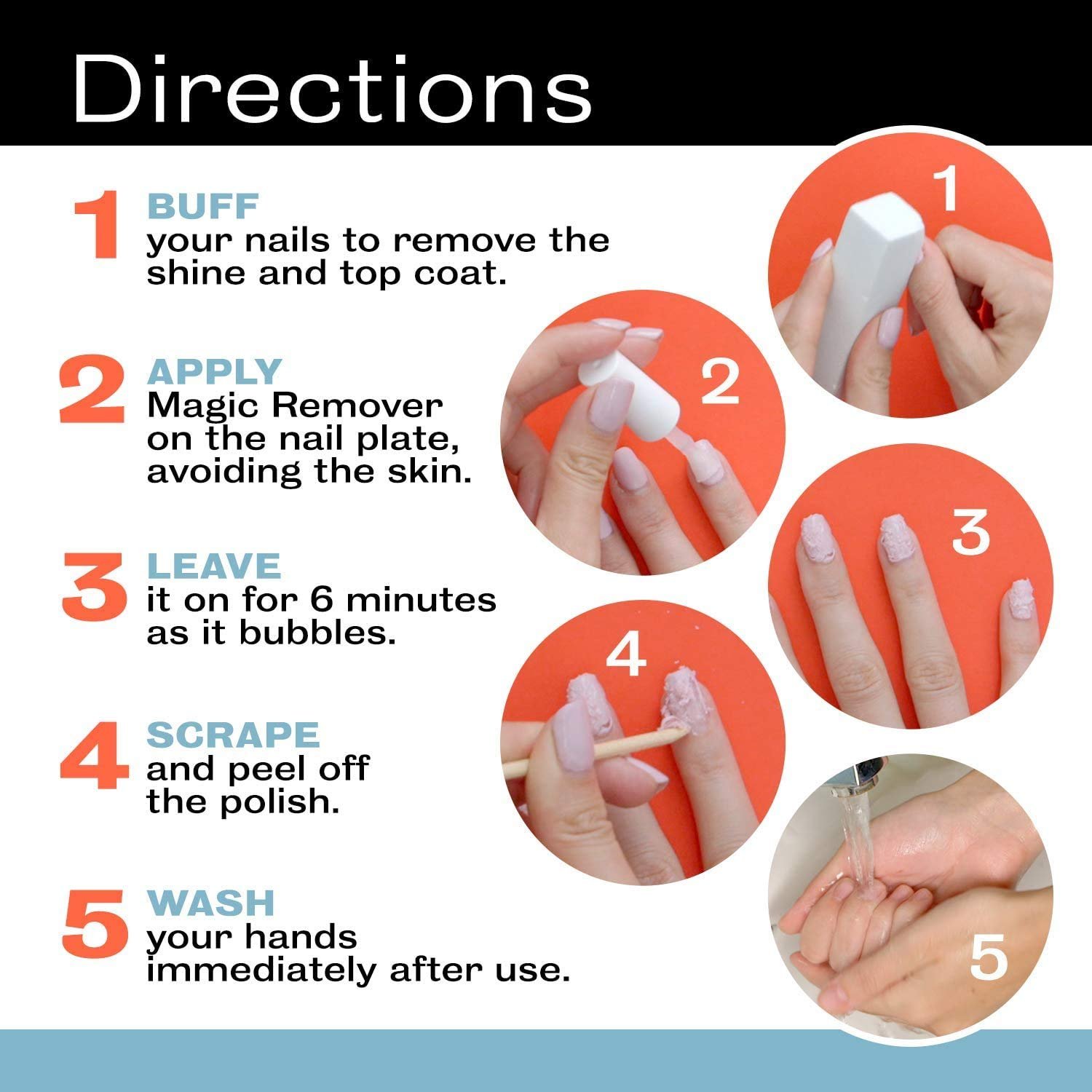 Directions

1 BUFF
your nails to remove the shine and top coat.

2 APPLY
Magic Remover on the nail plate, avoiding the skin.

3 LEAVE
it on for 6 minutes as it bubbles.

4 SCRAPE
and peel off the polish.

5 WASH
your hands immediately after use.

1

2

3

4

5