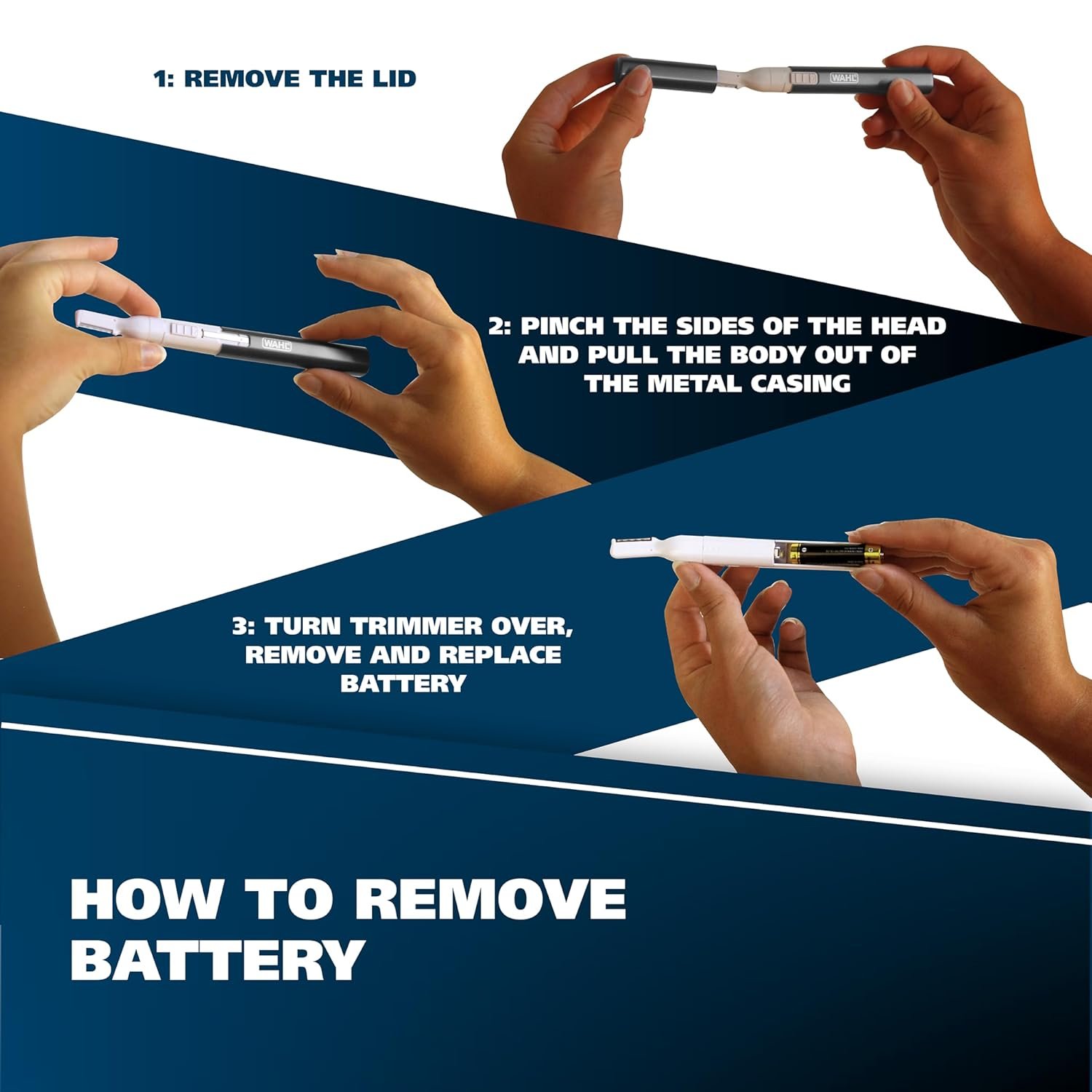 1: REMOVE THE LID

WAHL

WAHL

2: PINCH THE SIDES OF THE HEAD AND PULL THE BODY OUT OF THE METAL CASING

3: TURN TRIMMER OVER, REMOVE AND REPLACE BATTERY

HOW TO REMOVE BATTERY