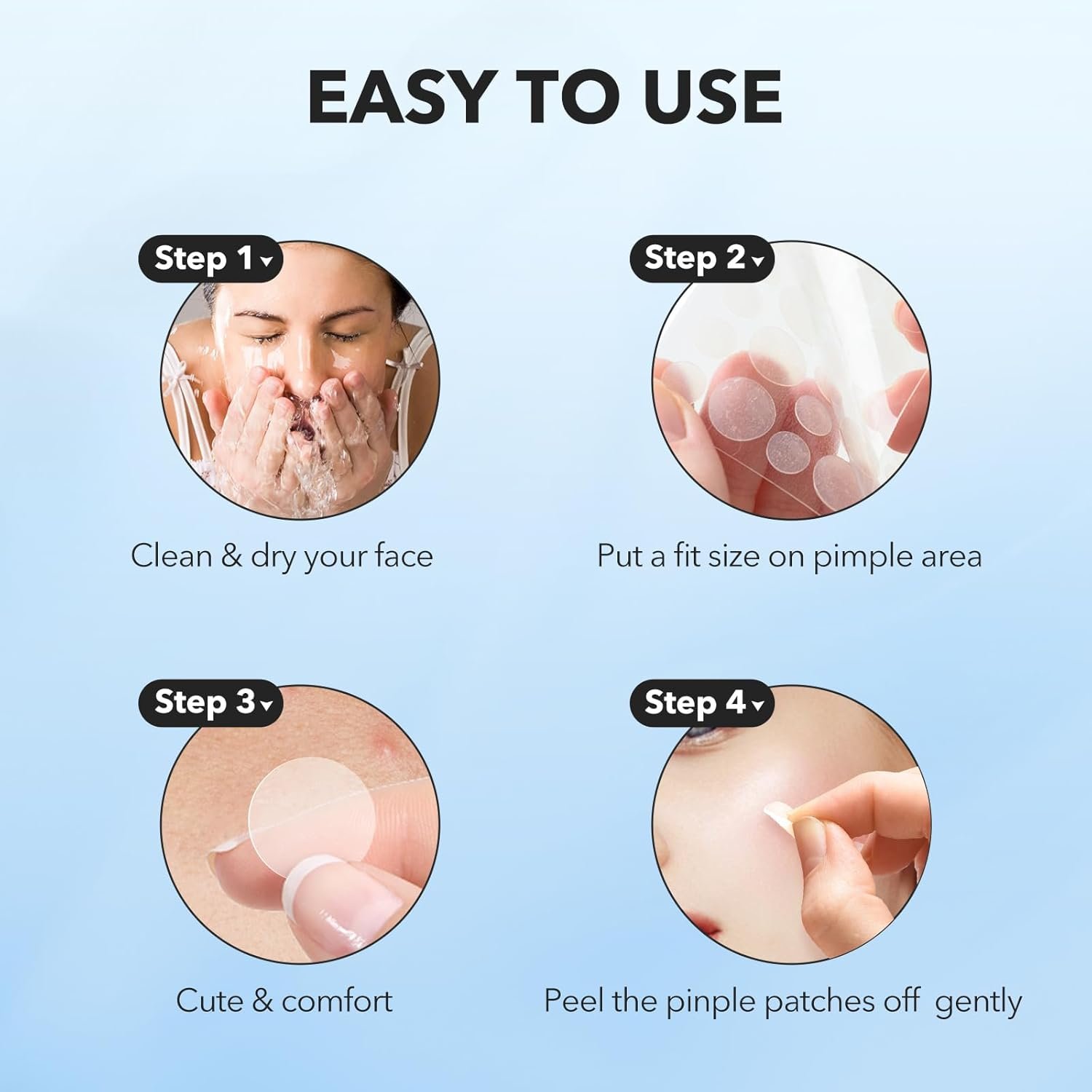 EASY TO USE

Step 1

Clean & dry your face

Step 2

Put a fit size on pimple area

Step 3

Cute & comfort

Step 4

Peel the pinple patches off gently